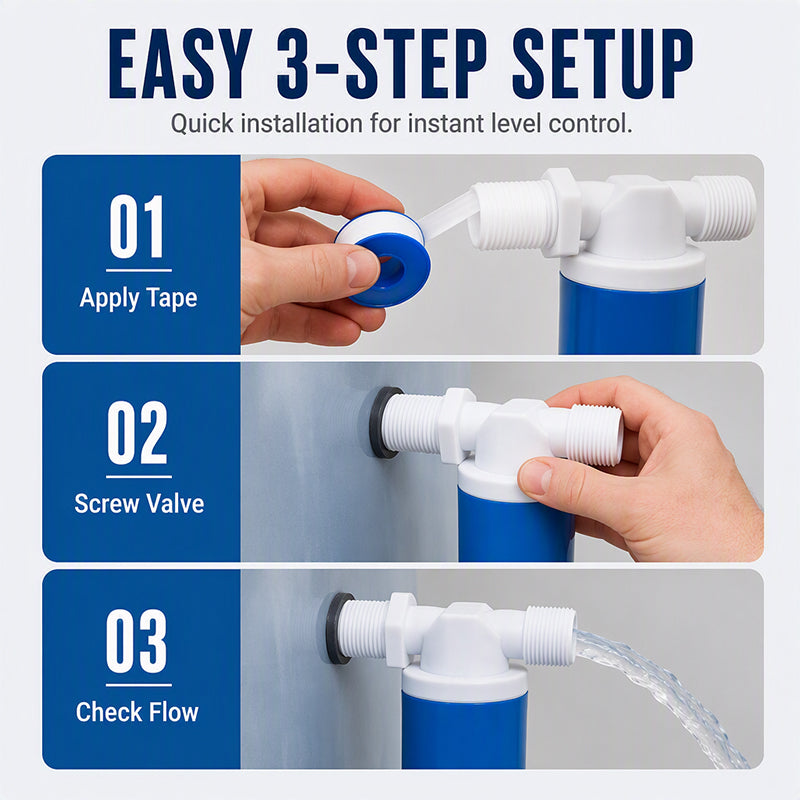 EASY 3-STEP SETUP

Quick installation for instant level control.

01

Apply Tape

02

Screw Valve

03

Check Flow