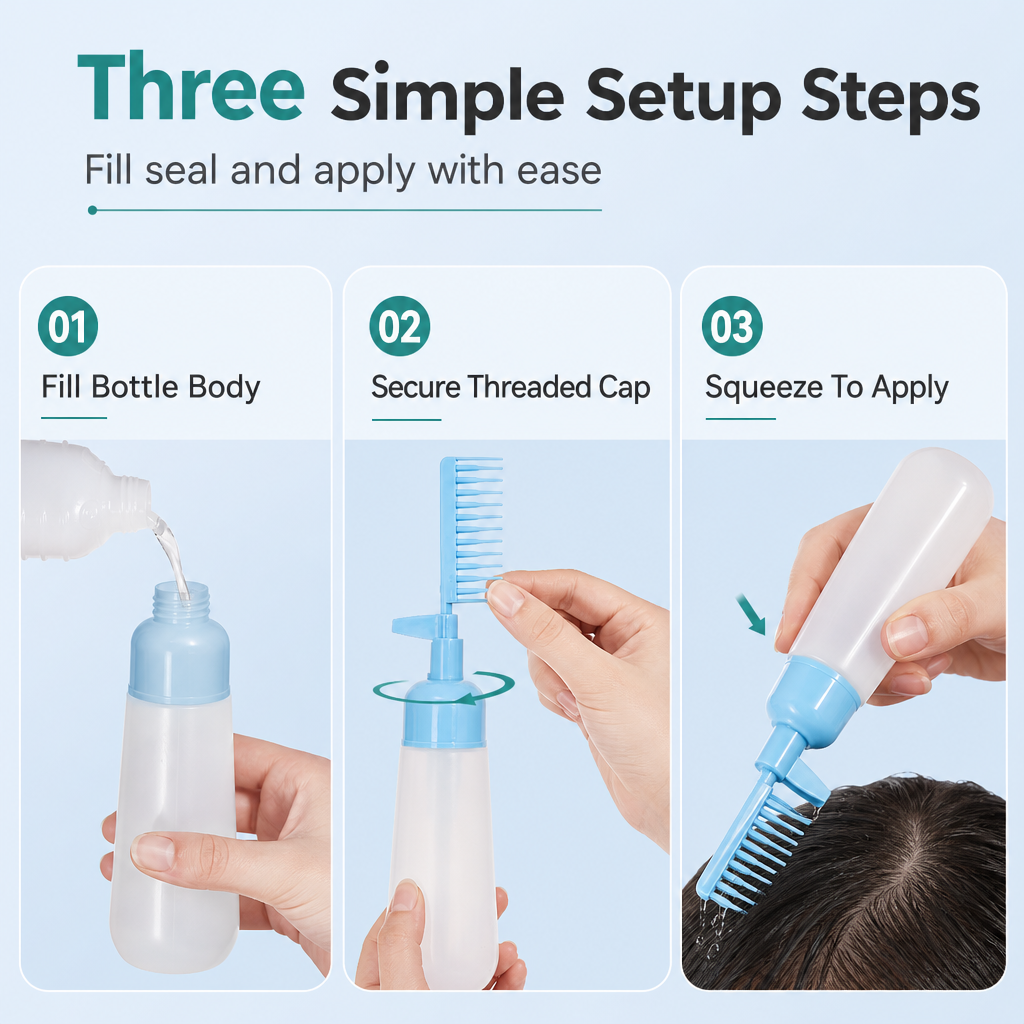 Three Simple Setup Steps

Fill seal and apply with ease

01

Fill Bottle Body

02

Secure Threaded Cap

03

Squeeze To Apply